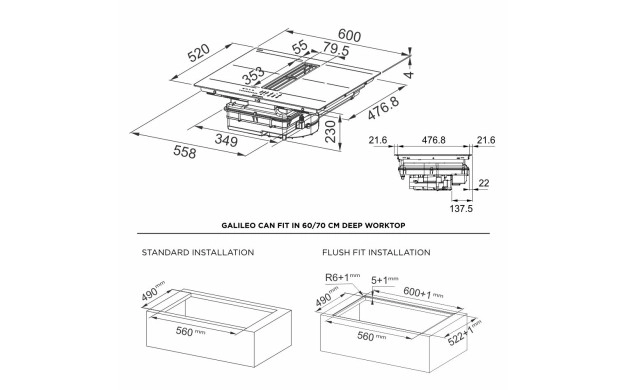 600
520
55
79.5
353
4
476.8
230
349
558
21.6
476.8
21.6
22
137.5

GALILEO CAN FIT IN 60/70 CM DEEP WORKTOP

STANDARD INSTALLATION

490 mm
560 mm

FLUSH FIT INSTALLATION

R6+1 mm
5+1 mm
490 mm
600+1 mm
560 mm
522+1 mm